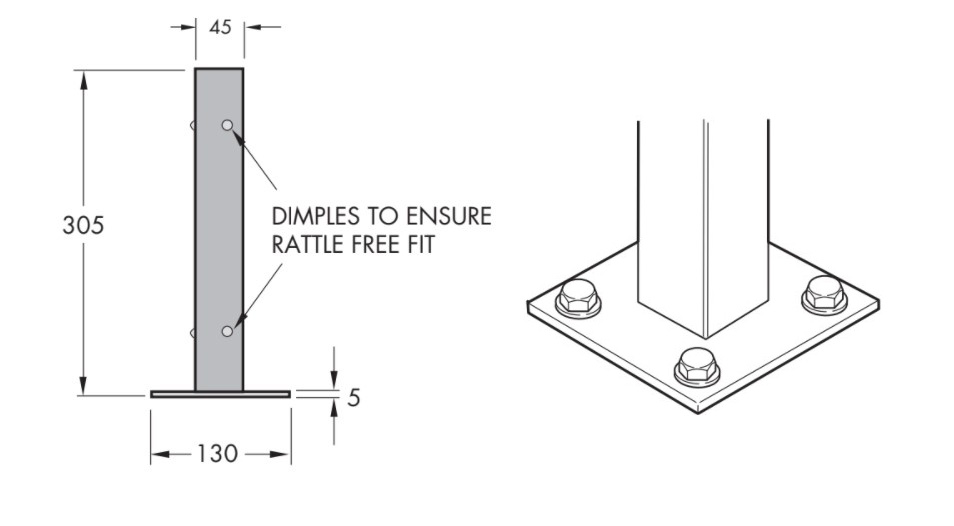 45

305

DIMPLES TO ENSURE RATTLE FREE FIT

5

130